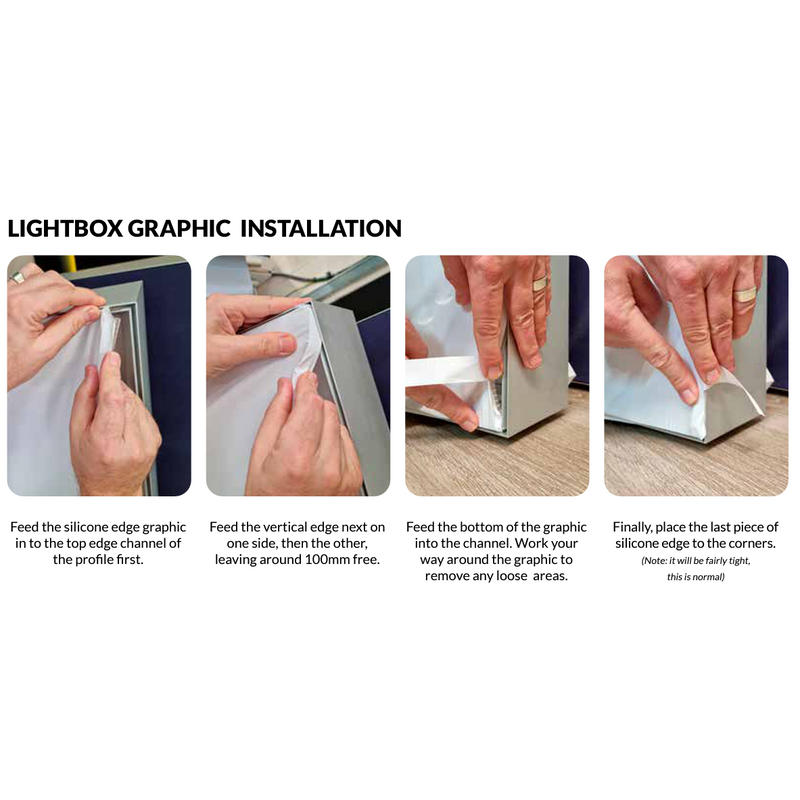 LIGHTBOX GRAPHIC  INSTALLATION

Feed the silicone edge graphic in to the top edge channel of the profile first.

Feed the vertical edge next on one side, then the other, leaving around 100mm free.

Feed the bottom of the graphic into the channel. Work your way around the graphic to remove any loose  areas.

Finally, place the last piece of silicone edge to the corners.
(Note: it will be fairly tight, this is normal)